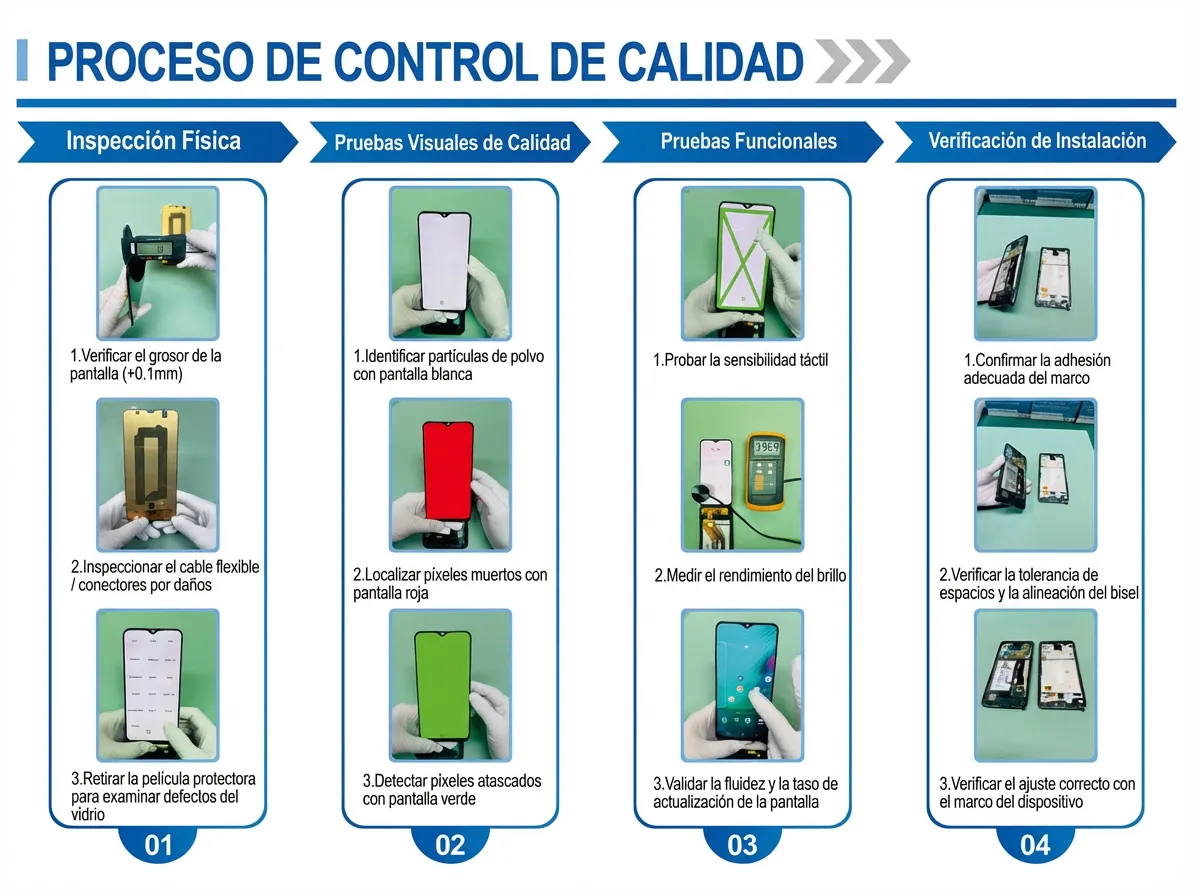 PROCESO DE CONTROL DE CALIDAD

Inspección Física

1.Verificar el grosor de la pantalla (+0.1mm)

2.Inspeccionar el cable flexible / conectores por daños

3.Retirar la película protectora para examinar defectos del vidrio

01

Pruebas Visuales de Calidad

1.Identificar partículas de polvo con pantalla blanca

2.Localizar píxeles muertos con pantalla roja

3.Detectar píxeles atascados con pantalla verde

02

Pruebas Funcionales

1.Probar la sensibilidad táctil

2.Medir el rendimiento del brillo

3.Validar la fluidez y la taso de actualización de la pantalla

03

Verificación de Instalación

1.Confirmar la adhesión adecuada del marco

2.Verificar la tolerancia de espacios y la alineación del bisel

3.Verificar el ajuste correcto con el marco del dispositivo

04